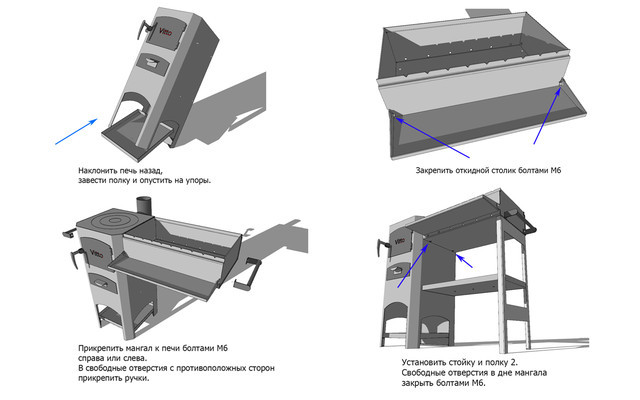 Vitto

Наклонить печь назад,
завести полку и опустить на упоры.

Закрепить откидной столик болтами М6

Vitto

Прикрепить мангал к печи болтами М6
справа или слева.
В свободные отверстия с противоположных сторон
прикрепить ручки.

Vitto

Установить стойку и полку 2.
Свободные отверстия в дне мангала
закрыть болтами М6.